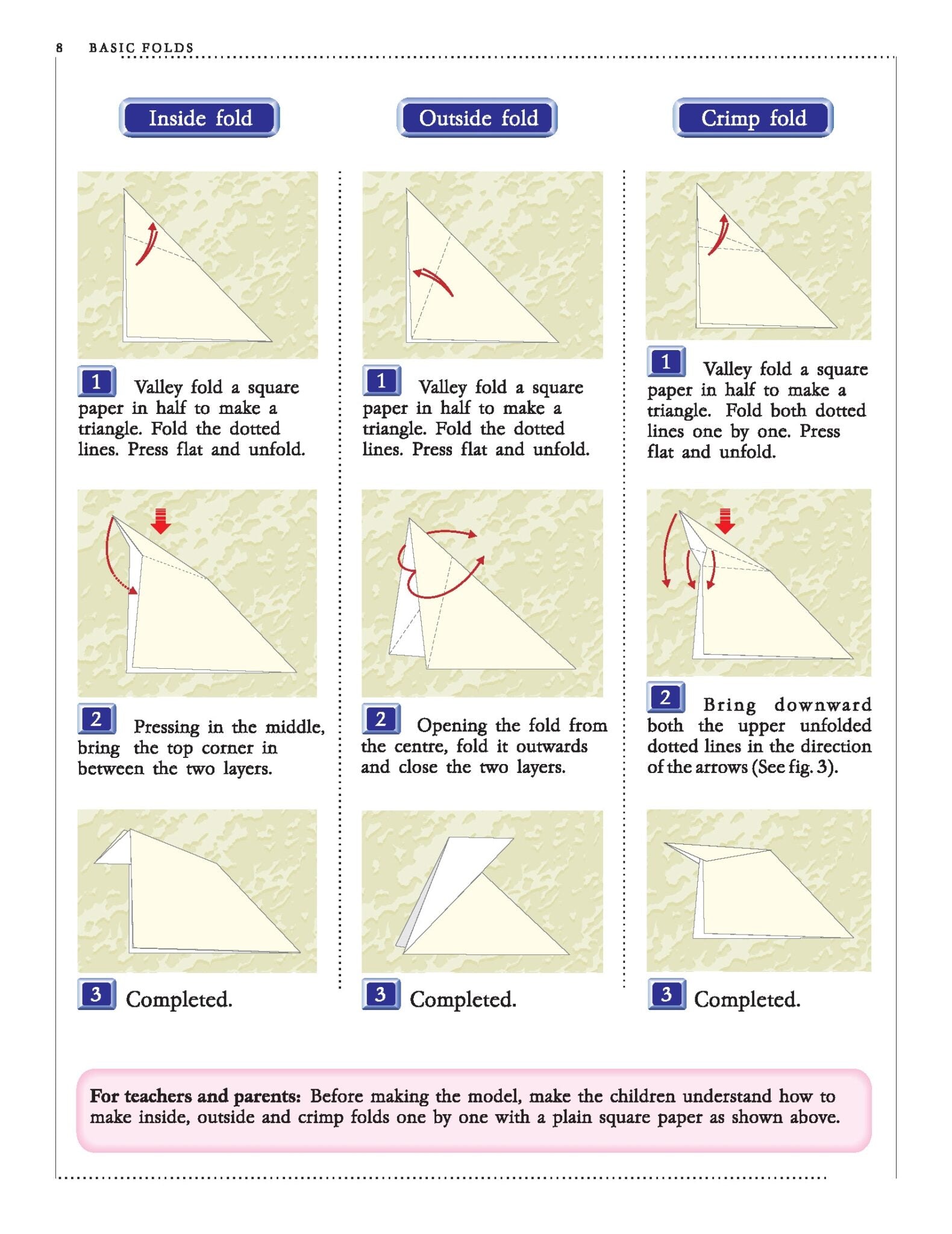 8 BASIC FOLDS

Inside fold

1 Valley fold a square paper in half to make a triangle. Fold the dotted lines. Press flat and unfold.

2 Pressing in the middle, bring the top corner in between the two layers.

3 Completed.

Outside fold

1 Valley fold a square paper in half to make a triangle. Fold the dotted lines. Press flat and unfold.

2 Opening the fold from the centre, fold it outwards and close the two layers.

3 Completed.

Crimp fold

1 Valley fold a square paper in half to make a triangle. Fold both dotted lines one by one. Press flat and unfold.

2 Bring downward both the upper unfolded dotted lines in the direction of the arrows (See fig. 3).

3 Completed.

For teachers and parents: Before making the model, make the children understand how to make inside, outside and crimp folds one by one with a plain square paper as shown above.