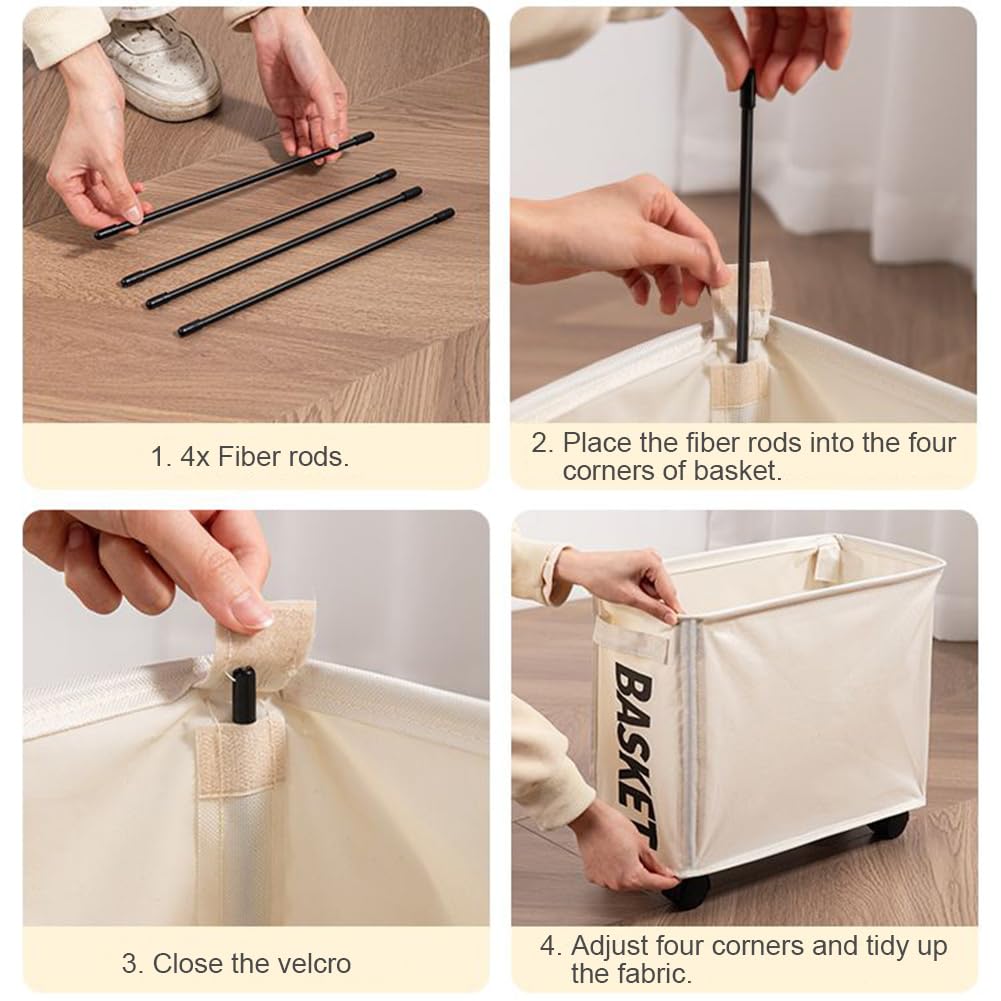 1. 4x Fiber rods.

2. Place the fiber rods into the four corners of basket.

3. Close the velcro

BASKET

4. Adjust four corners and tidy up the fabric.