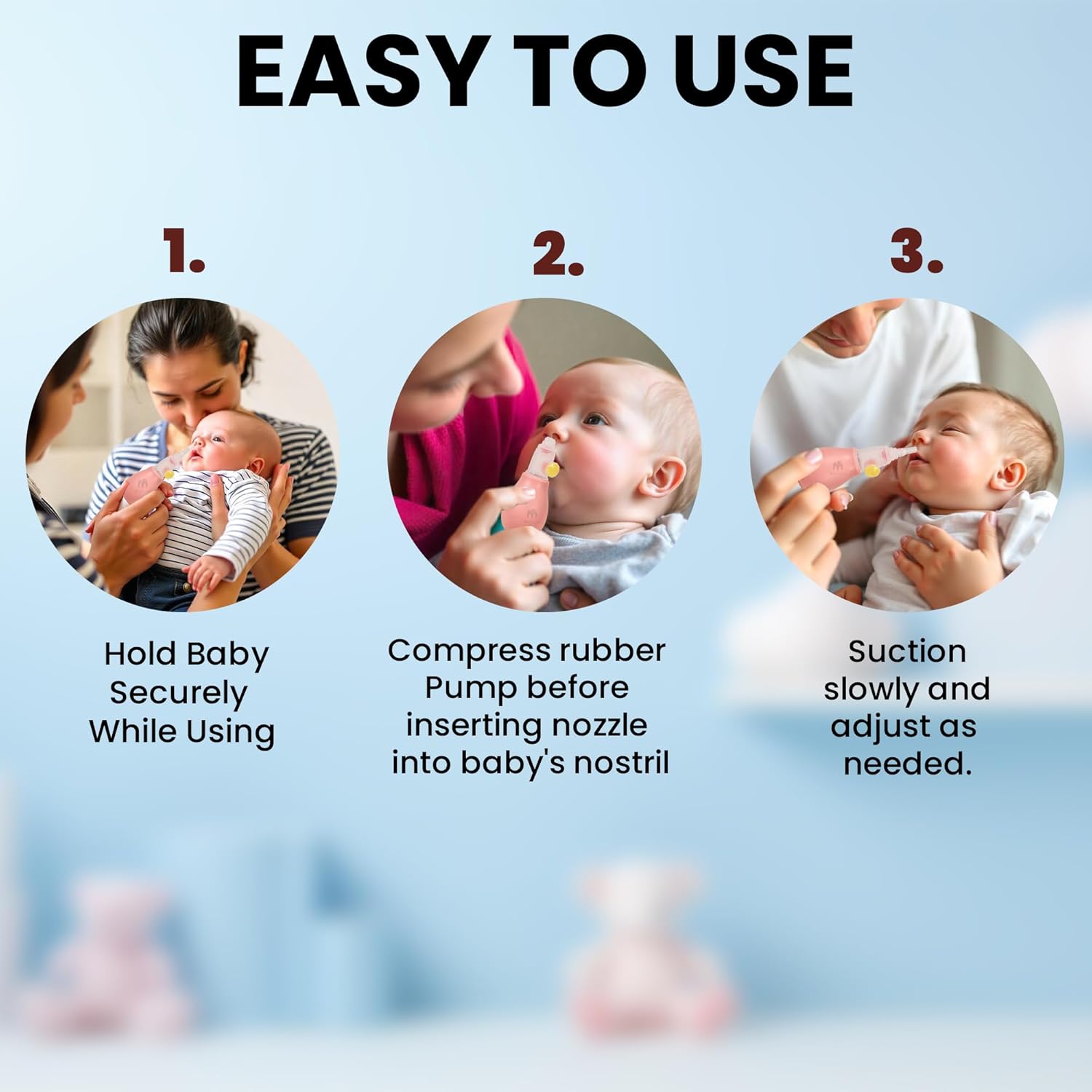 EASY TO USE

1.

Hold Baby Securely While Using

2.

Compress rubber Pump before inserting nozzle into baby's nostril

3.

Suction slowly and adjust as needed.