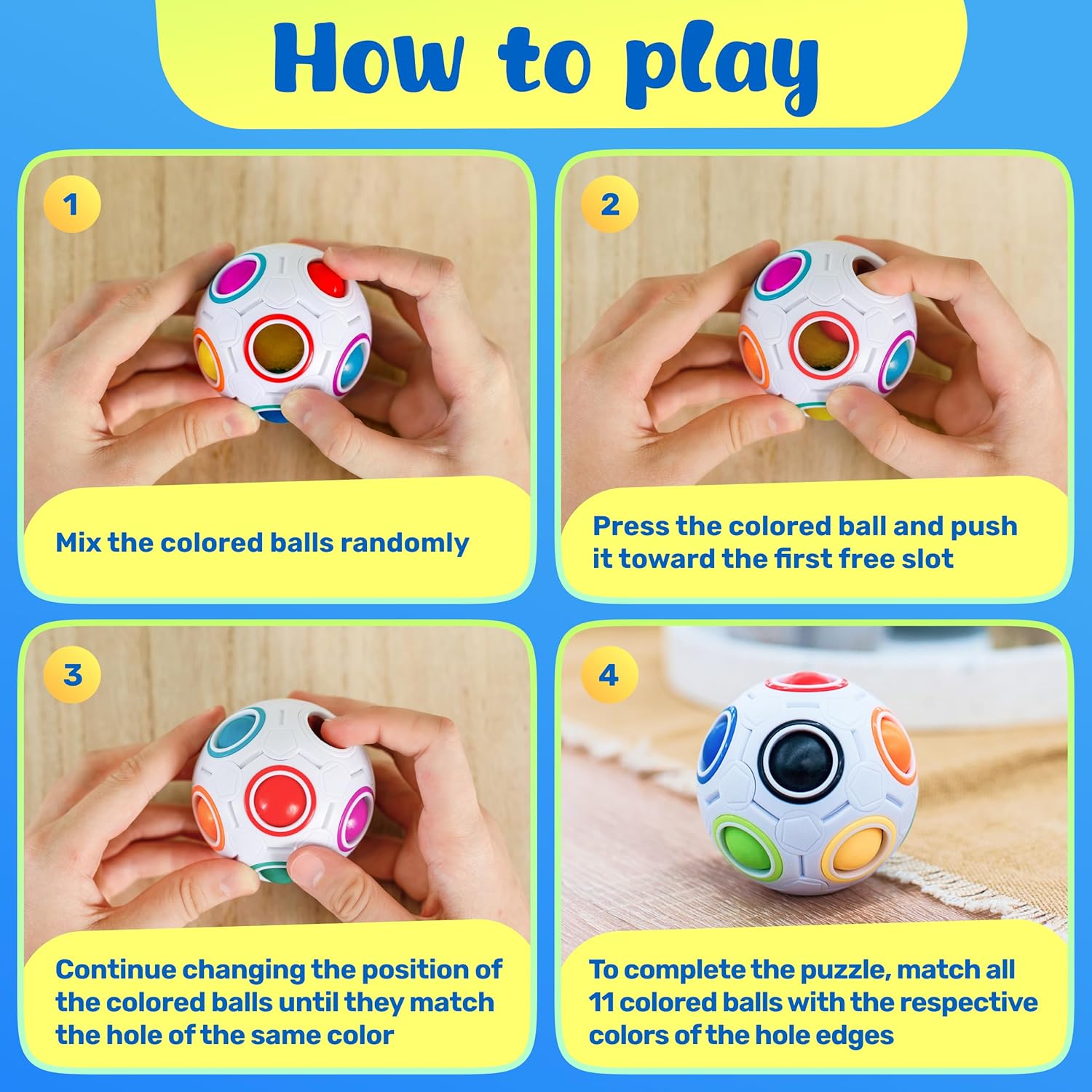 How to play

1

Mix the colored balls randomly

2

Press the colored ball and push it toward the first free slot

3

Continue changing the position of the colored balls until they match the hole of the same color

4

To complete the puzzle, match all 11 colored balls with the respective colors of the hole edges