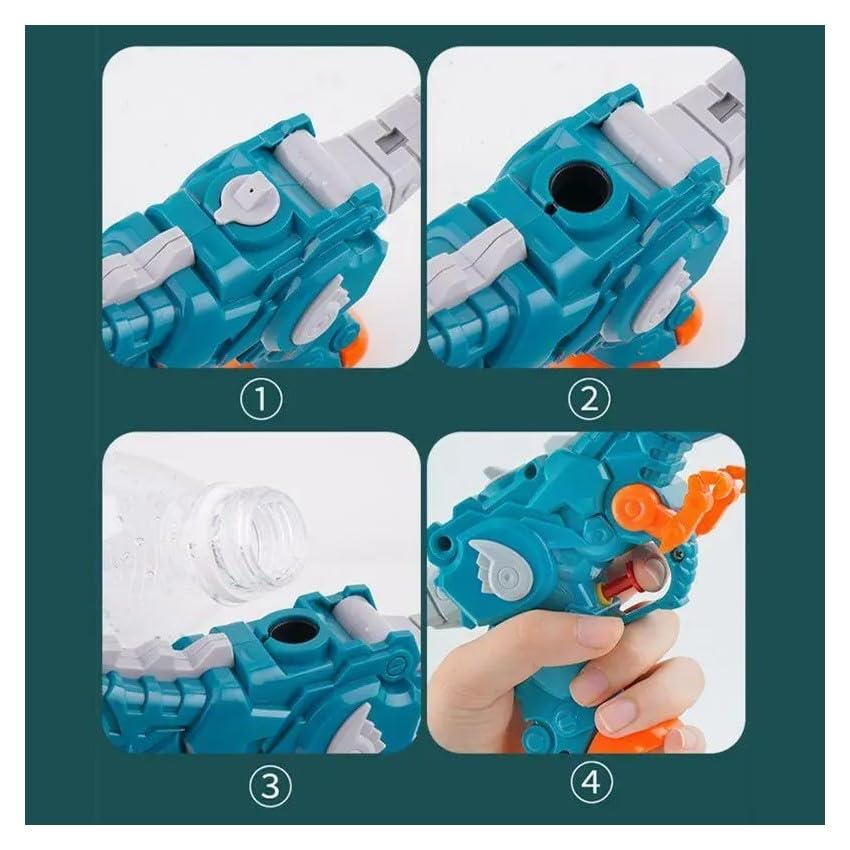 ①

②

③

④