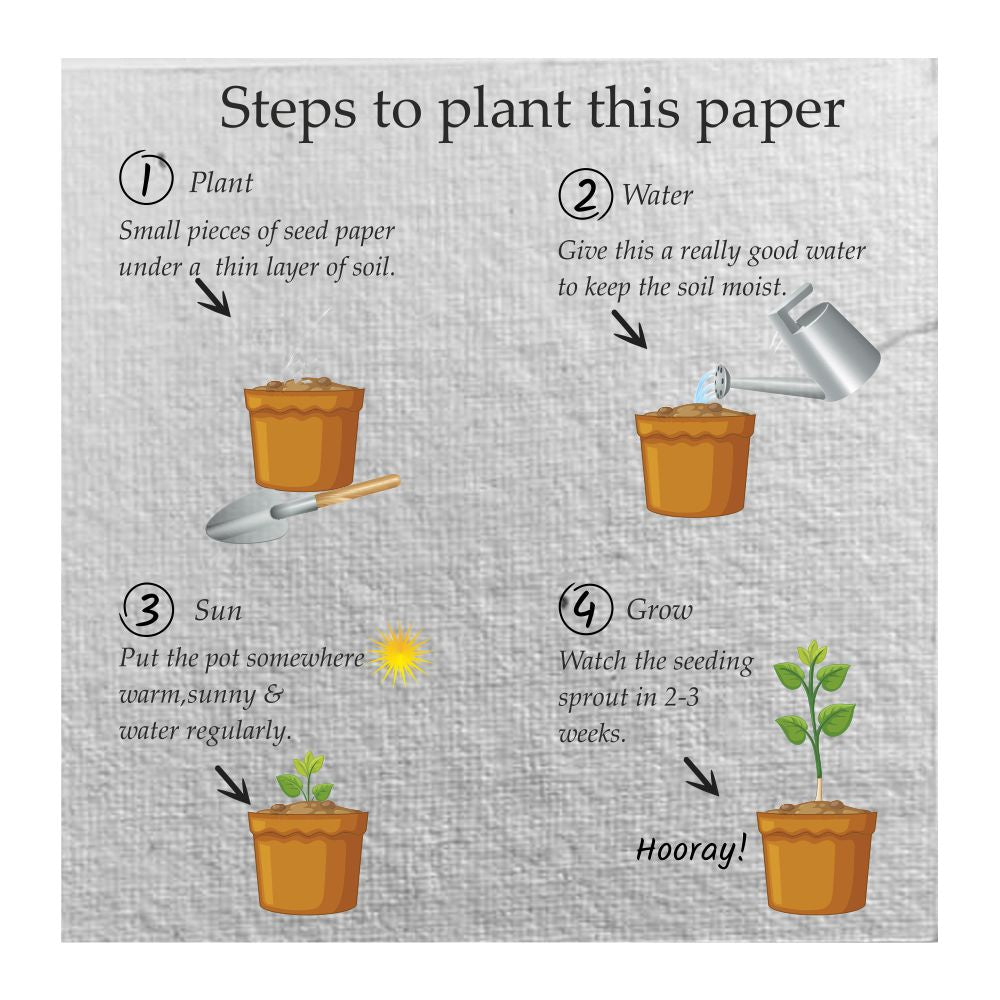 Steps to plant this paper

1 Plant

Small pieces of seed paper under a thin layer of soil.

2 Water

Give this a really good water to keep the soil moist.

3 Sun

Put the pot somewhere warm,sunny & water regularly.

4 Grow

Watch the seeding sprout in 2-3 weeks.

Hooray!